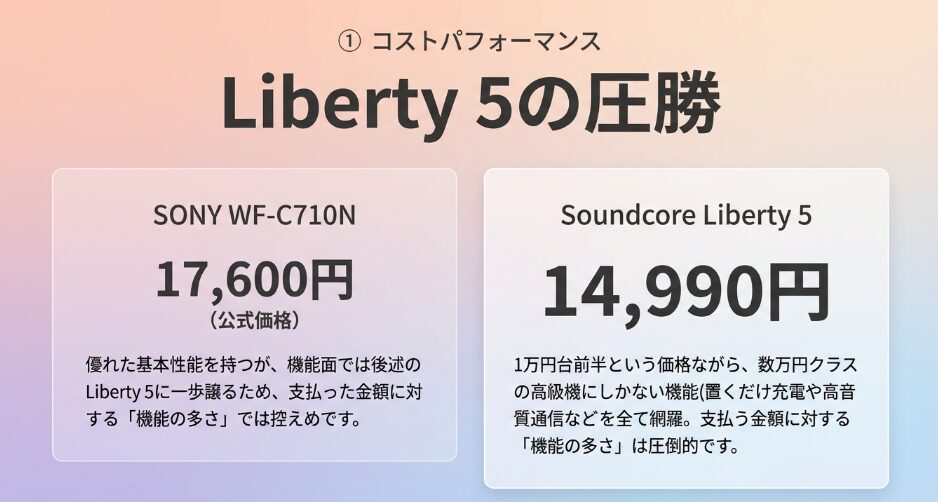 ① コストパフォーマンス

Liberty 5の圧勝

SONY WF-C710N

17,600円
(公式価格)

優れた基本性能を持つが、機能面では後述のLiberty 5に一歩譲るため、支払った金額に対する「機能の多さ」では控えめです。

Soundcore Liberty 5

14,990円

1万円台前半という価格ながら、数万円クラスの高級機にしかない機能(置くだけ充電や高音質通信などを全て網羅。支払う金額に対する「機能の多さ」は圧倒的です。