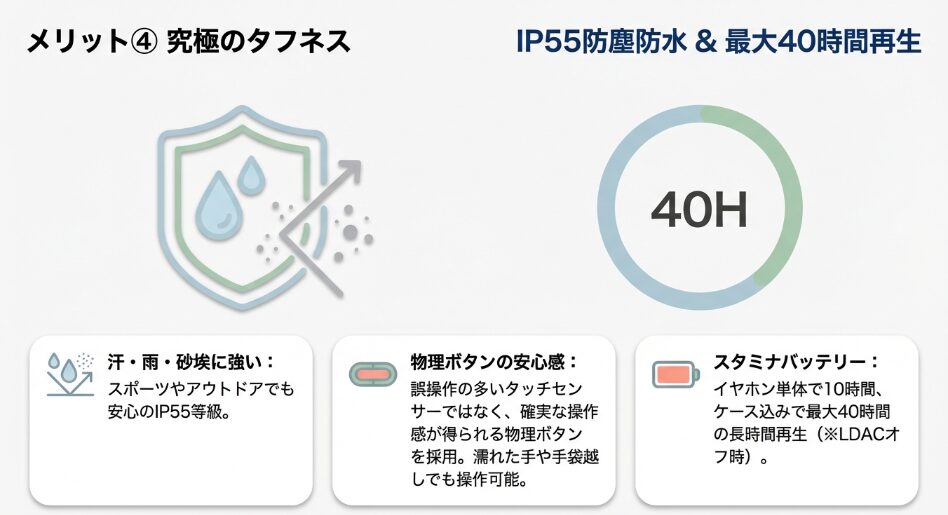 メリット④ 究極のタフネス

IP55防塵防水 & 最大40時間再生

40H

汗・雨・砂埃に強い：
スポーツやアウトドアでも安心のIP55等級。

物理ボタンの安心感：
誤操作の多いタッチセンサーではなく、確実な操作感が得られる物理ボタンを採用。濡れた手や手袋越しでも操作可能。

スタミナバッテリー：
イヤホン単体で10時間、ケース込みで最大40時間の長時間再生（※LDACオフ時）。